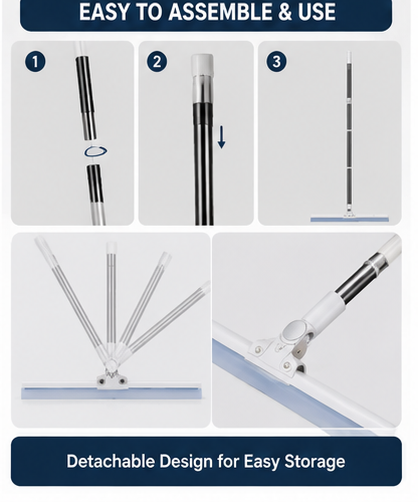 EASY TO ASSEMBLE & USE

1

2

3

Detachable Design for Easy Storage